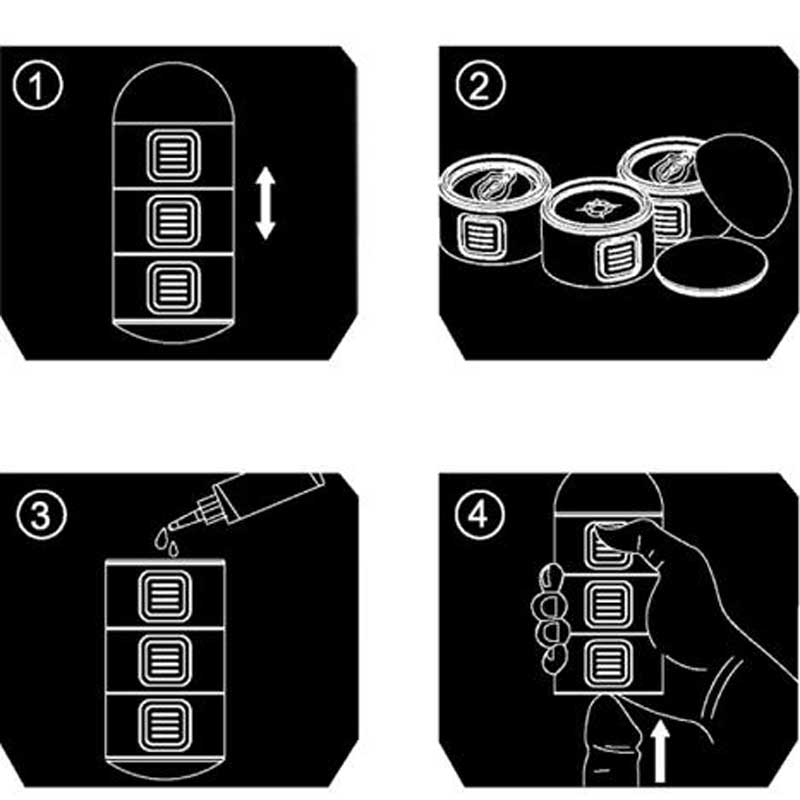 1

2

3

4